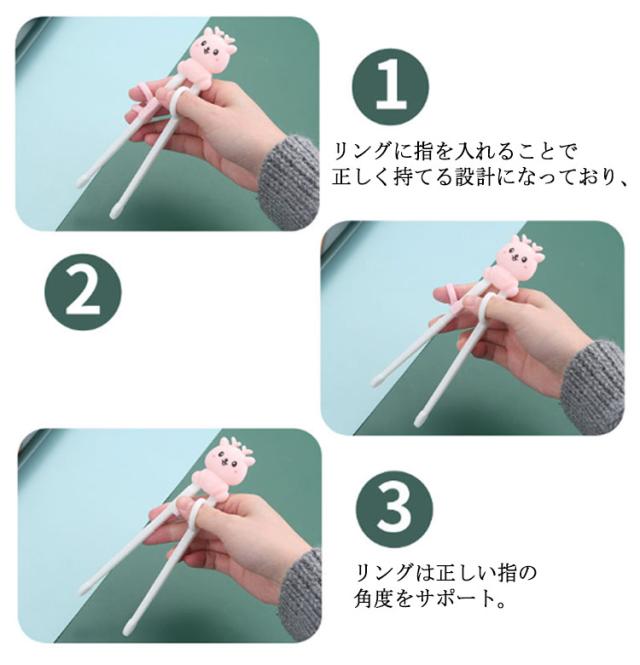 1

リングに指を入れることで
正しく持てる設計になっており、

2

3

リングは正しい指の
角度をサポート。