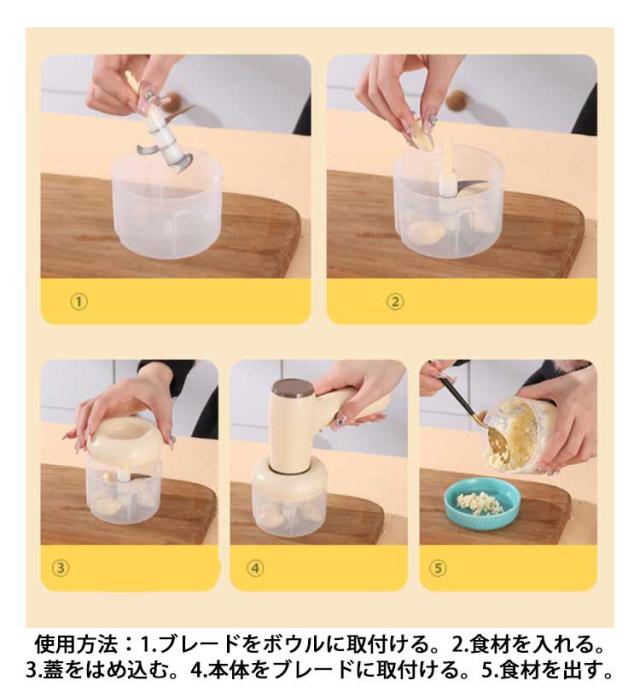 ①

②

③

④

⑤

使用方法：1.ブレードをボウルに取付ける。2.食材を入れる。3.蓋をはめ込む。4.本体をブレードに取付ける。5.食材を出す。