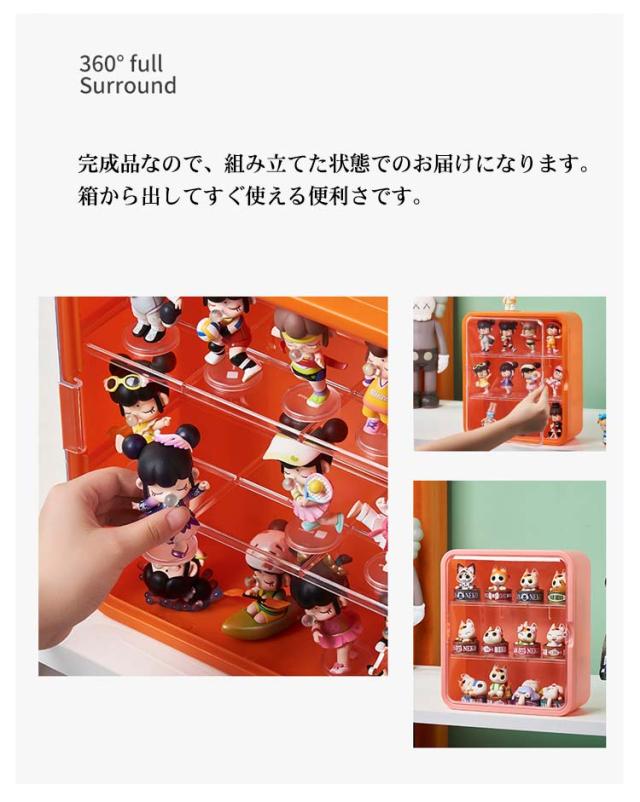 360° full
Surround

完成品なので、組み立てた状態でのお届けになります。
箱から出してすぐ使える便利さです。