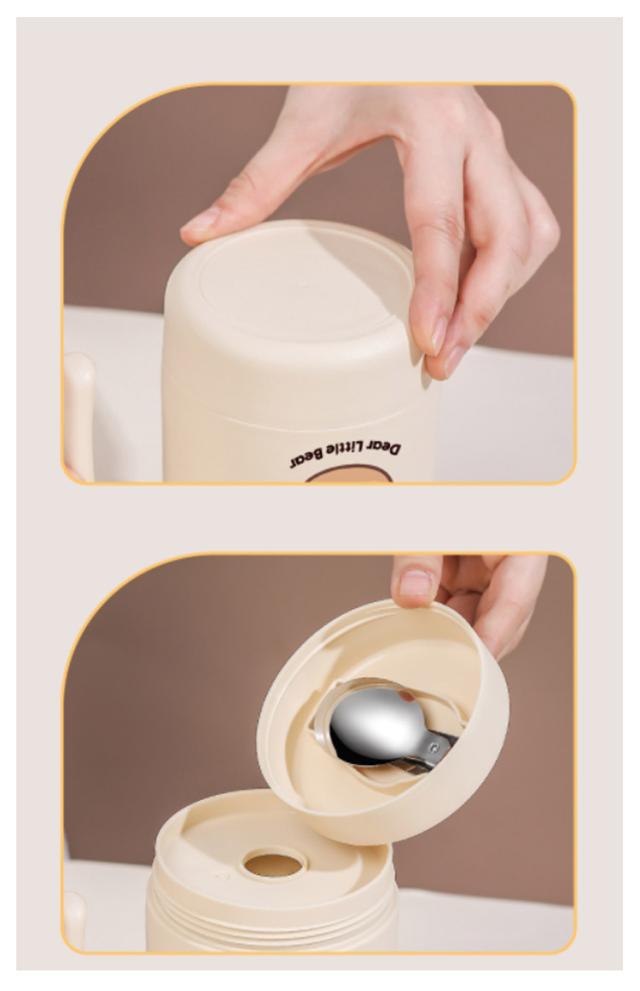 Dear Little Bear