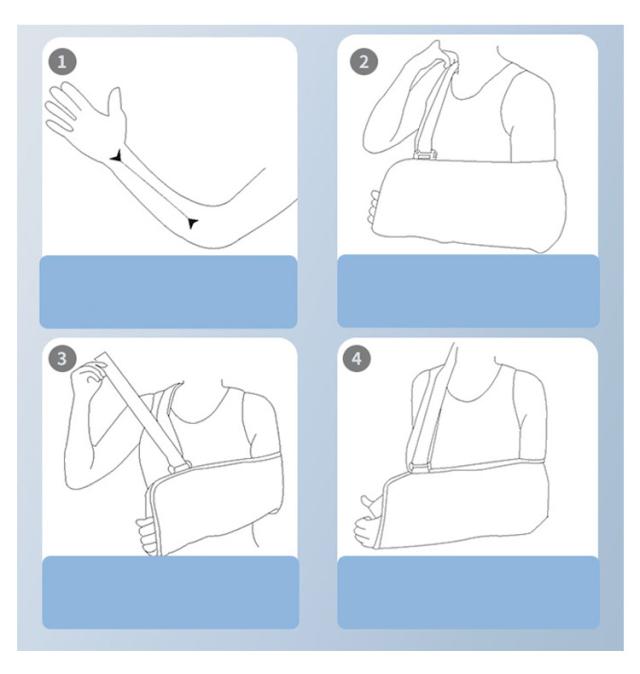 1

2

3

4