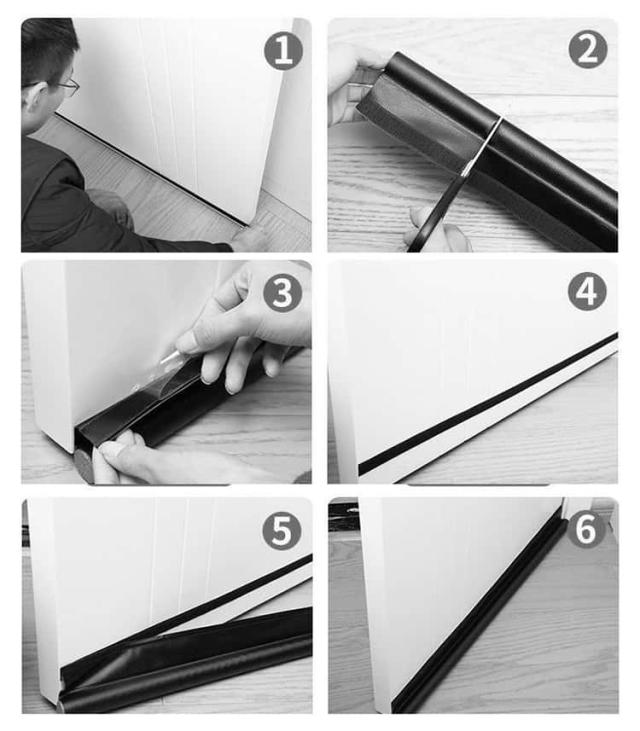 1

2

3

4

5

6