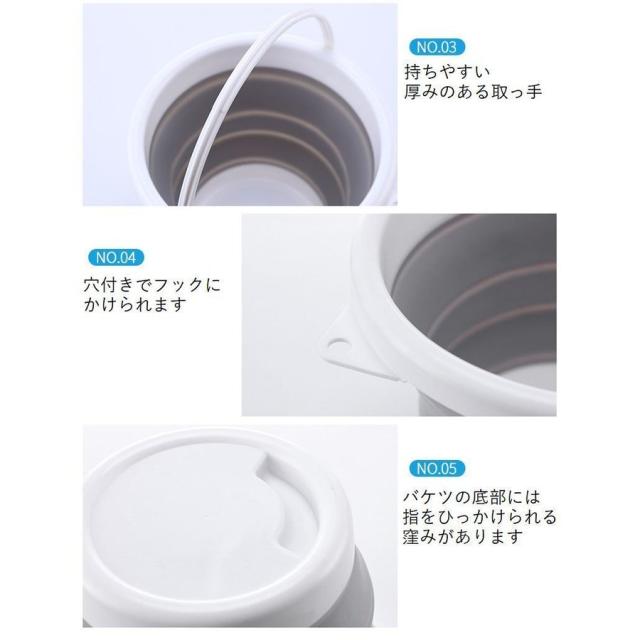 NO.03

持ちやすい
厚みのある取っ手

NO.04

穴付きでフックに
かけられます

NO.05

バケツの底部には
指をひっかけられる
窪みがあります