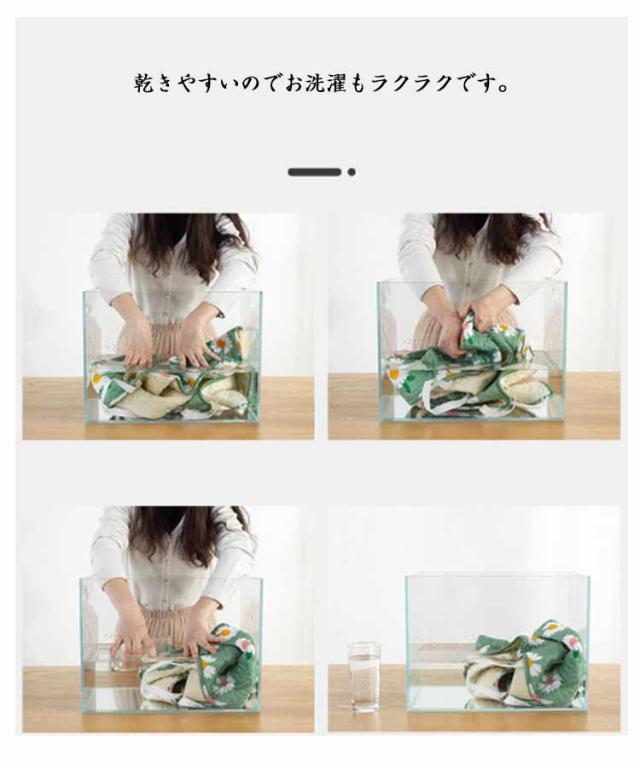 乾きやすいのでお洗濯もラクラクです。