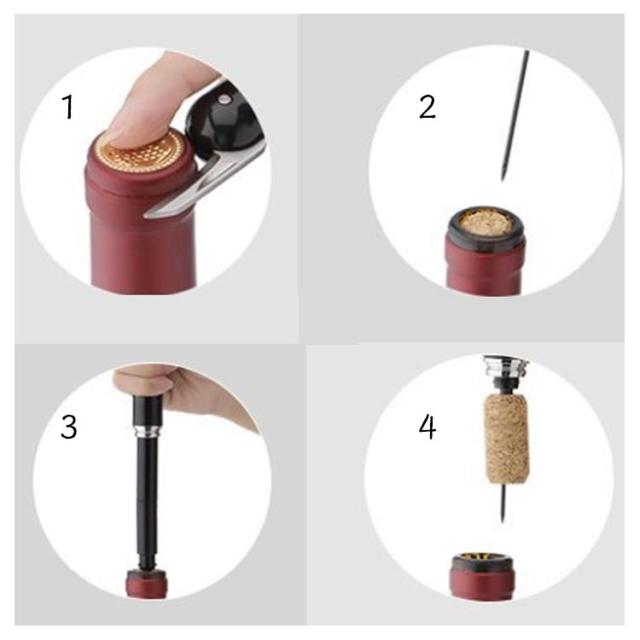 1

2

3

4