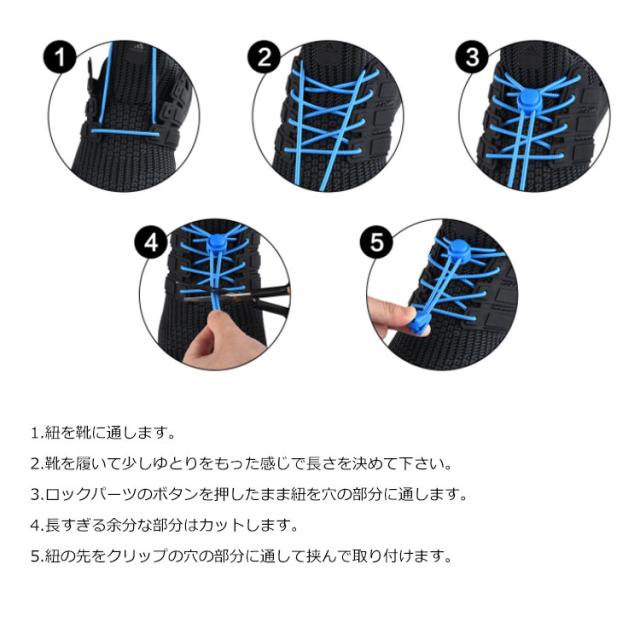 1

2

3

4

5

1.紐を靴に通します。

2.靴を履いて少しゆとりをもった感じで長さを決めて下さい。

3.ロックパーツのボタンを押したまま紐を穴の部分に通します。

4.長すぎる余分な部分はカットします。

5.紐の先をクリップの穴の部分に通して挟んで取り付けます。