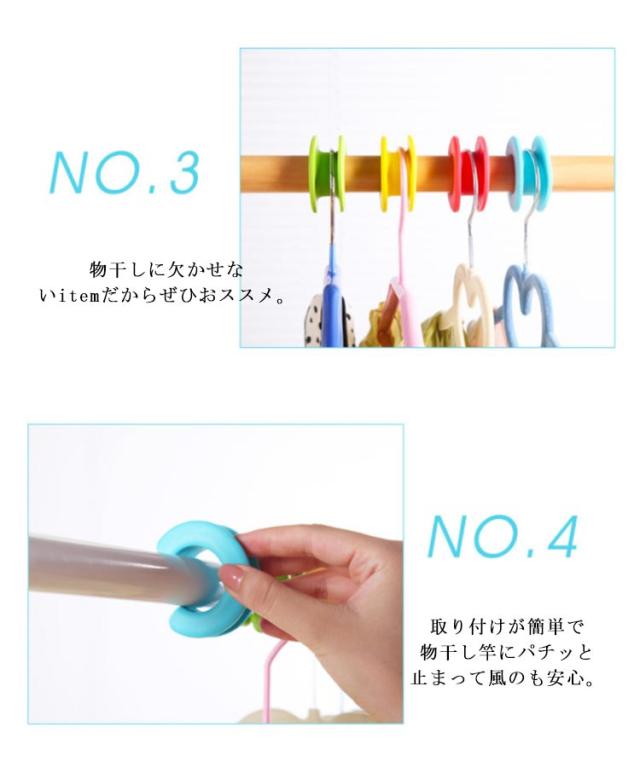 NO.3

物干しに欠かせないitemだからぜひおススメ。

NO.4

取り付けが簡単で物干し竿にパチッと止まって風のも安心。