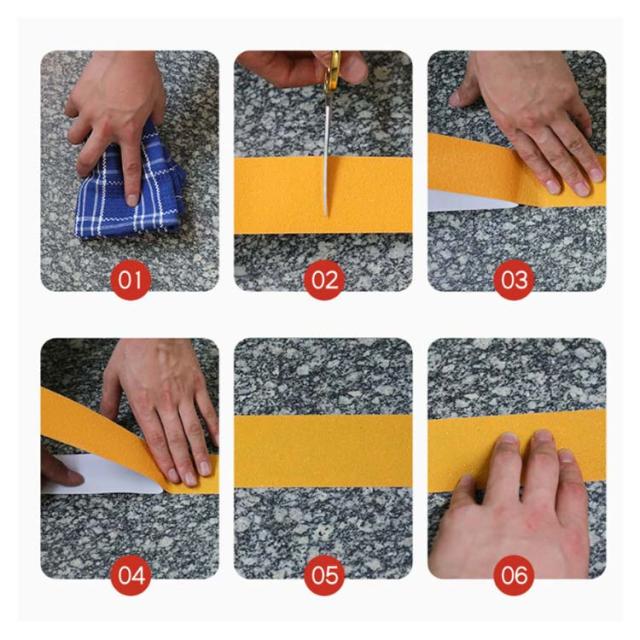 01

02

03

04

05

06