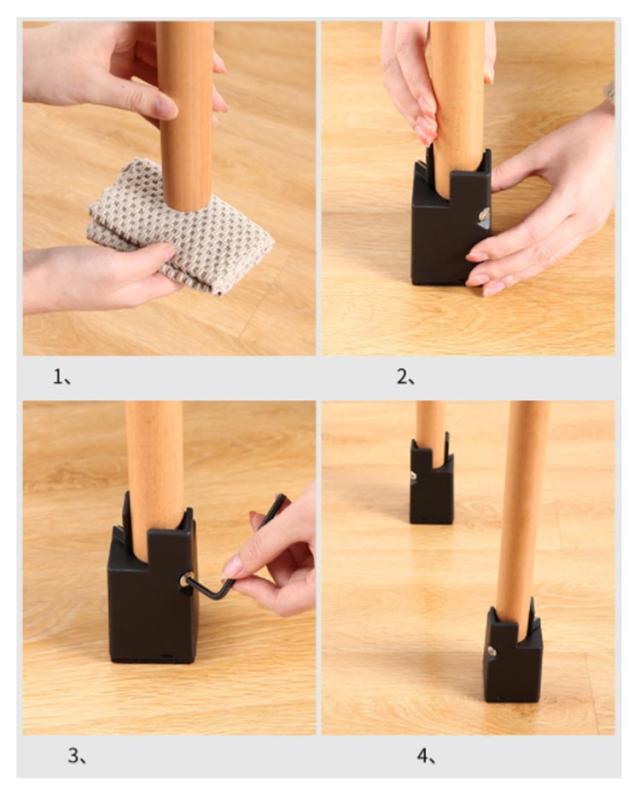 1、

2、

3、

4、