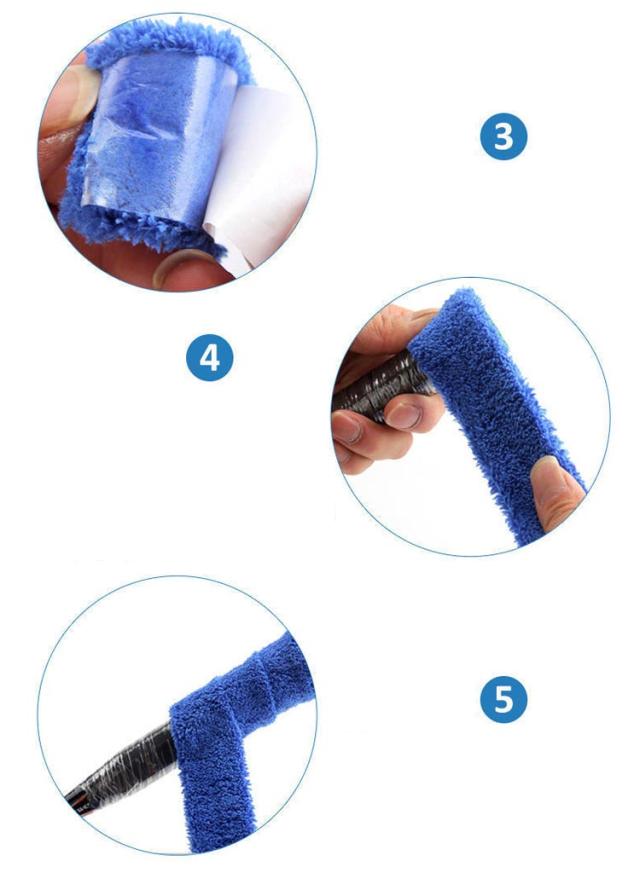 3

4

5