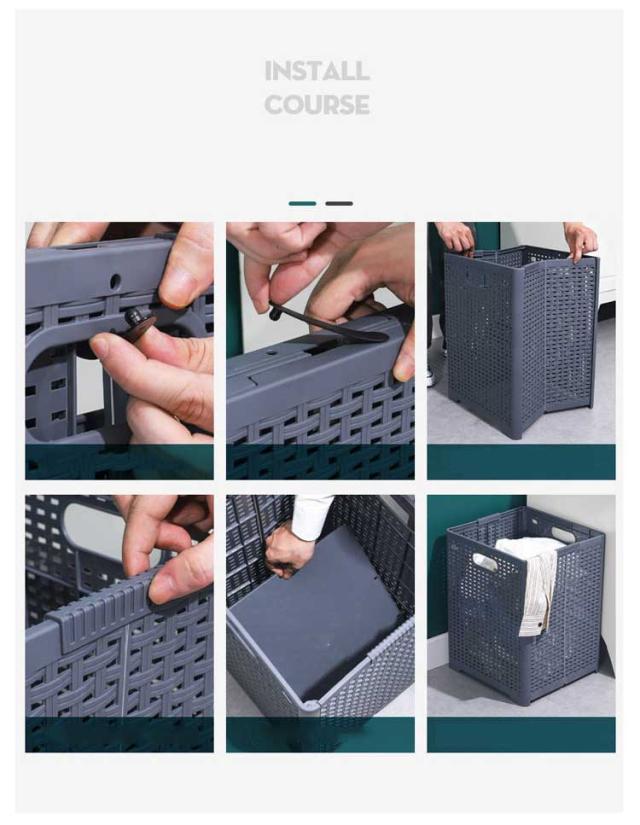 INSTALL
COURSE