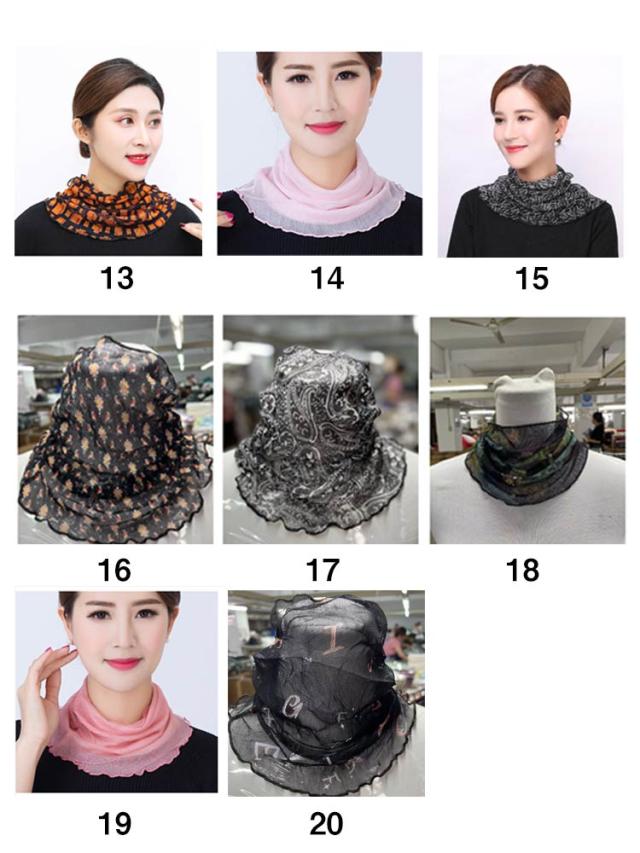 13
14
15
16
17
18
19
20