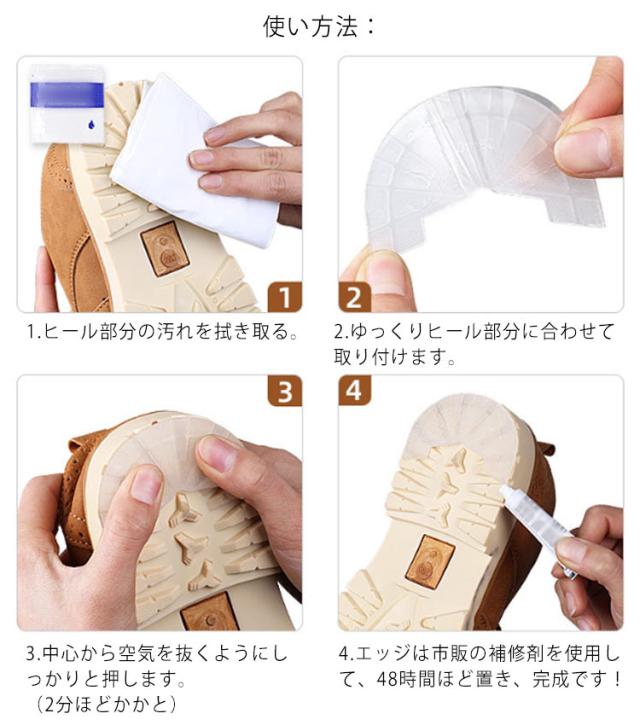 使い方法：

1

1.ヒール部分の汚れを拭き取る。

2

2.ゆっくりヒール部分に合わせて取り付けます。

3

3.中心から空気を抜くようにしっかりと押します。
（2分ほどかかと）

4

4.エッジは市販の補修剤を使用して、48時間ほど置き、完成です！