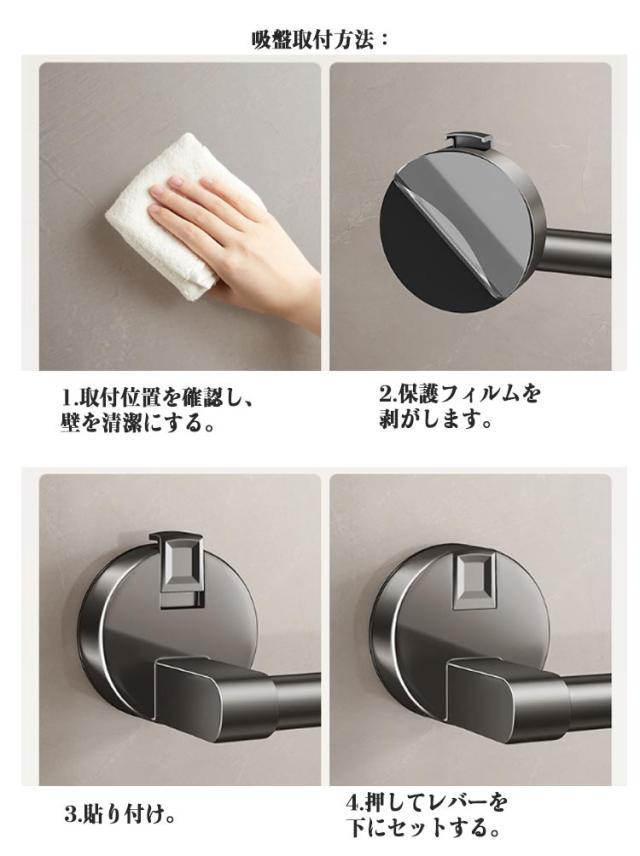 吸盤取付方法：

1.取付位置を確認し、壁を清潔にする。

2.保護フィルムを剥がします。

3.貼り付け。

4.押してレバーを下にセットする。