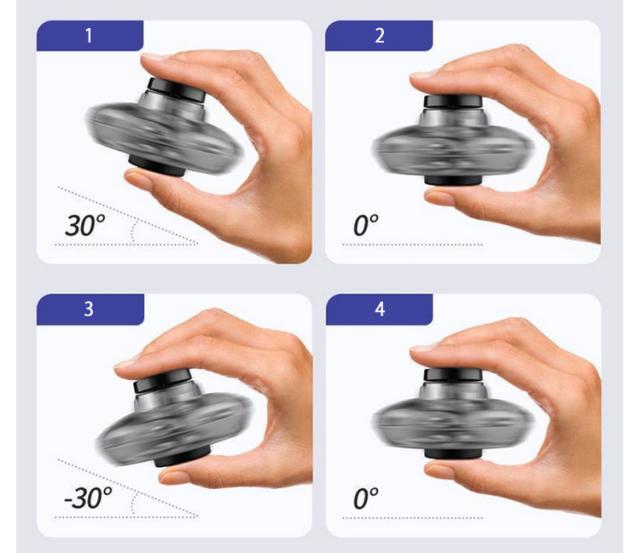 1

30°

2

0°

3

-30°

4

0°