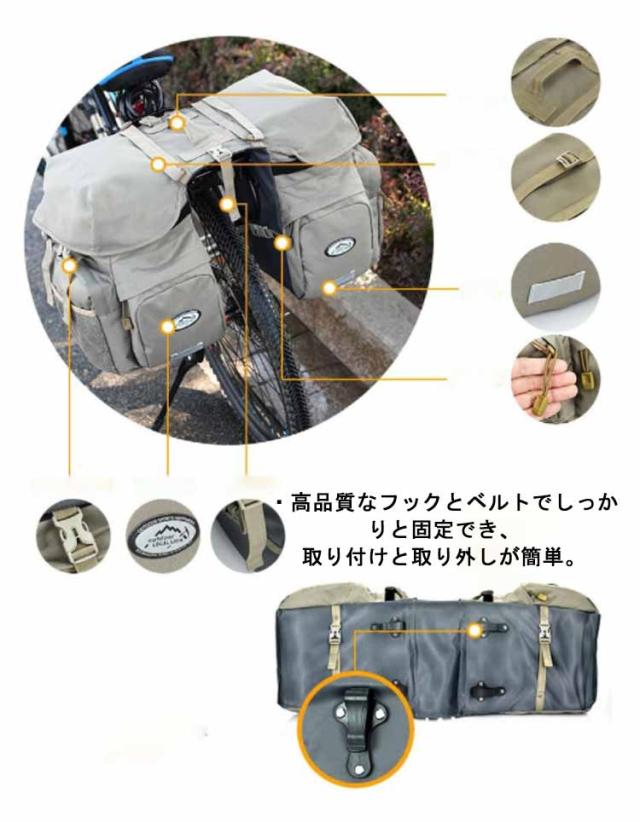 ・高品質なフックとベルトでしっかりと固定でき、取り付けと取り外しが簡単。