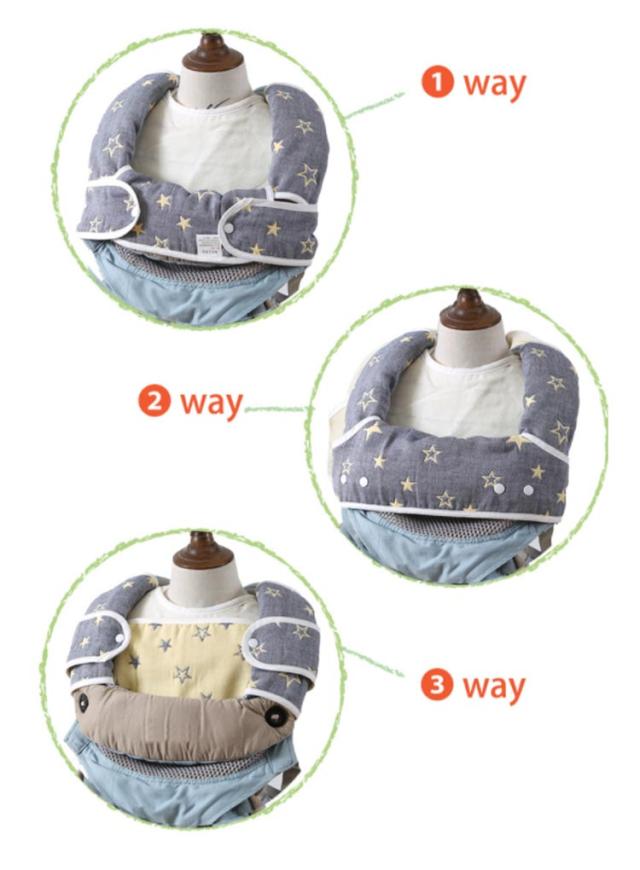 1 way

2 way

3 way