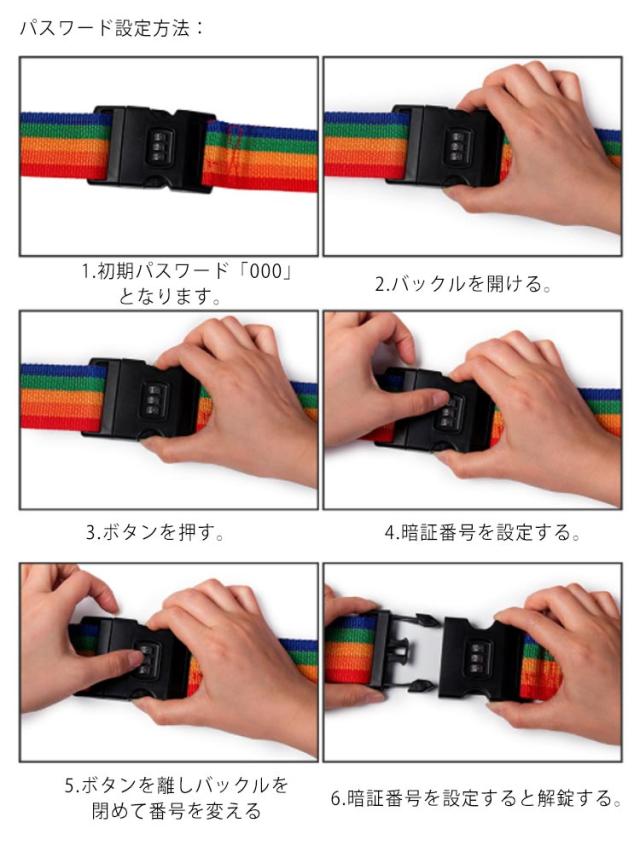 パスワード設定方法：

1.初期パスワード「000」となります。

2.バックルを開ける。

3.ボタンを押す。

4.暗証番号を設定する。

5.ボタンを離しバックルを閉めて番号を変える

6.暗証番号を設定すると解錠する。