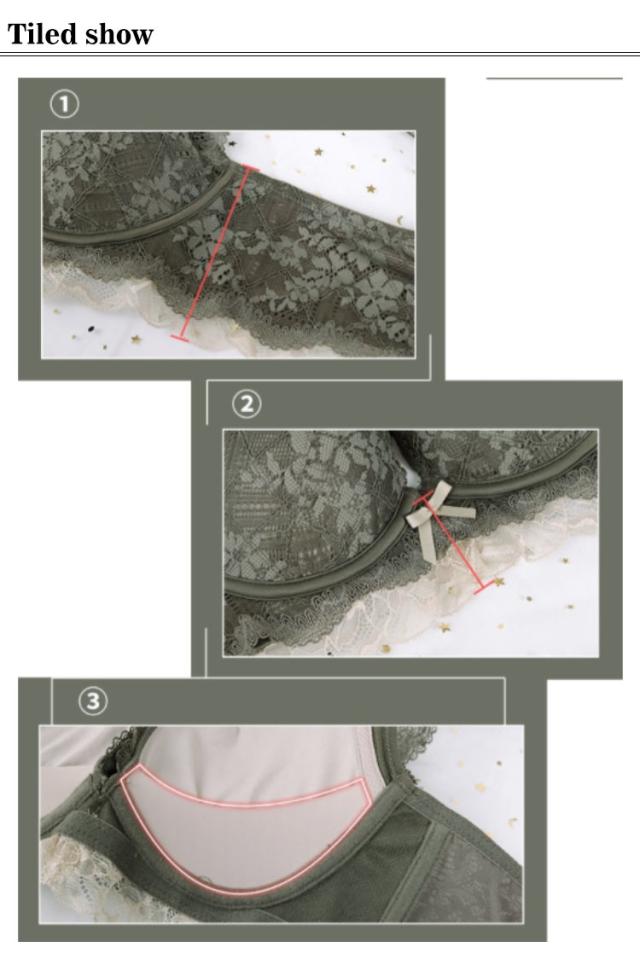 Tiled show

①

②

③