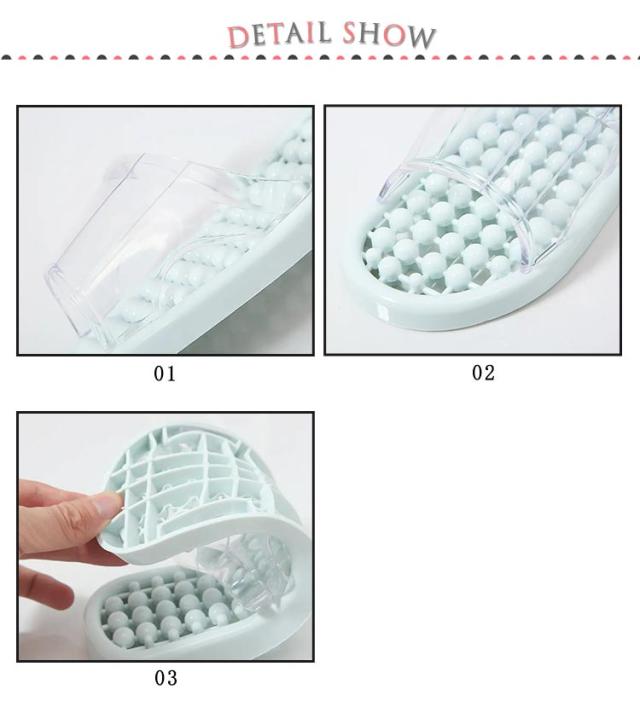 DETAIL SHOW

01

02

03