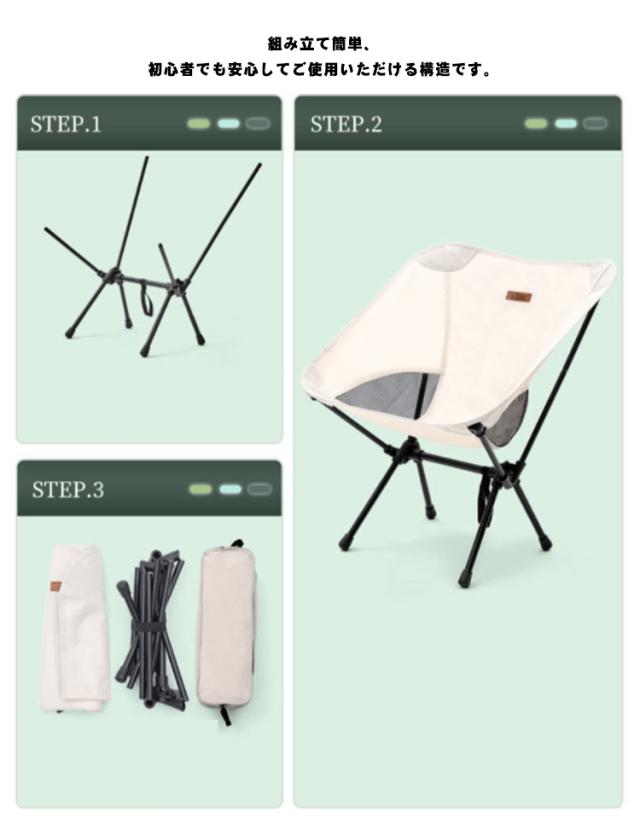 組み立て簡単、
初心者でも安心してご使用いただける構造です。

STEP.1

STEP.2

STEP.3