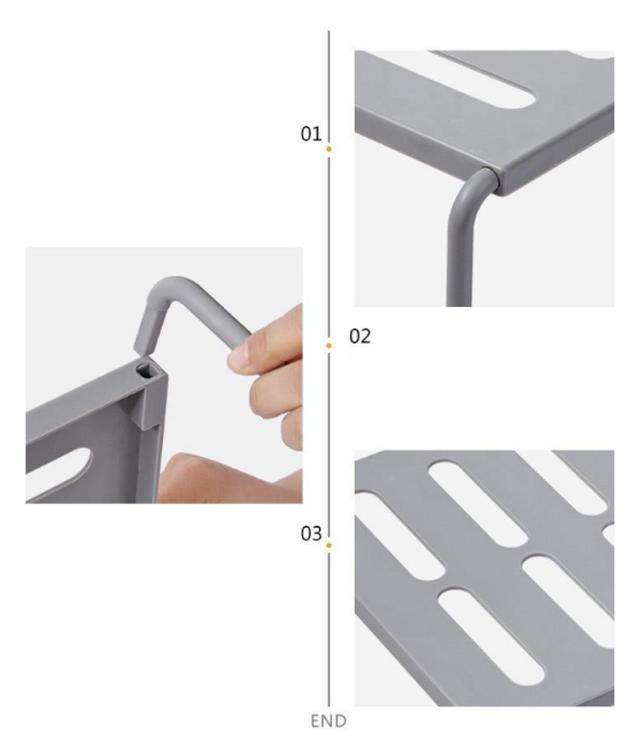 01

02

03

END