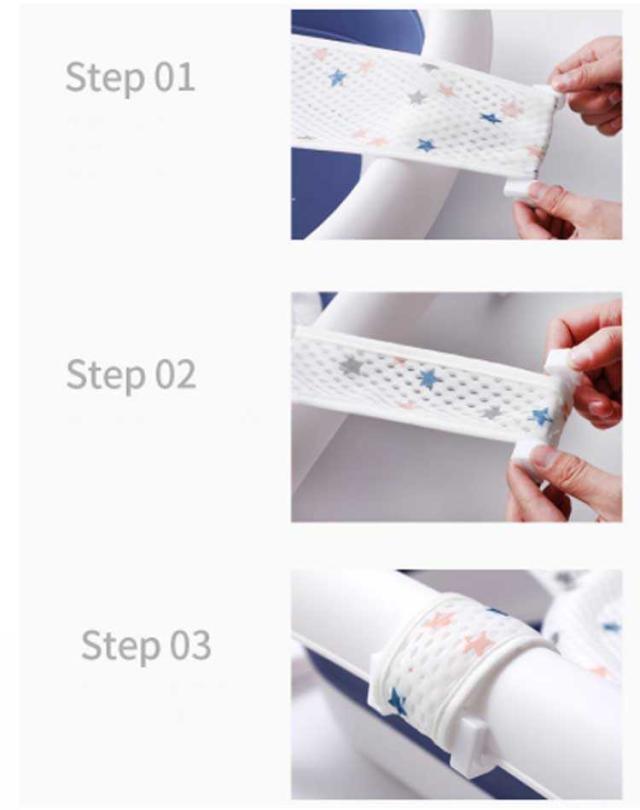 Step 01

Step 02

Step 03