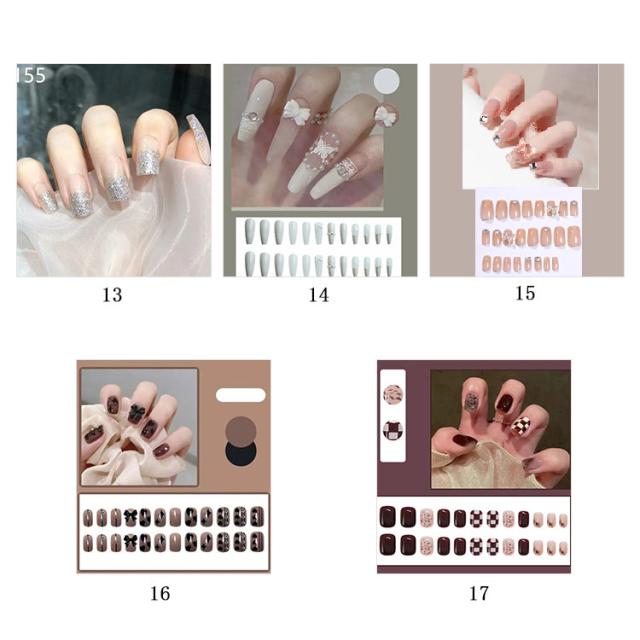 155

13

14

15

16

17