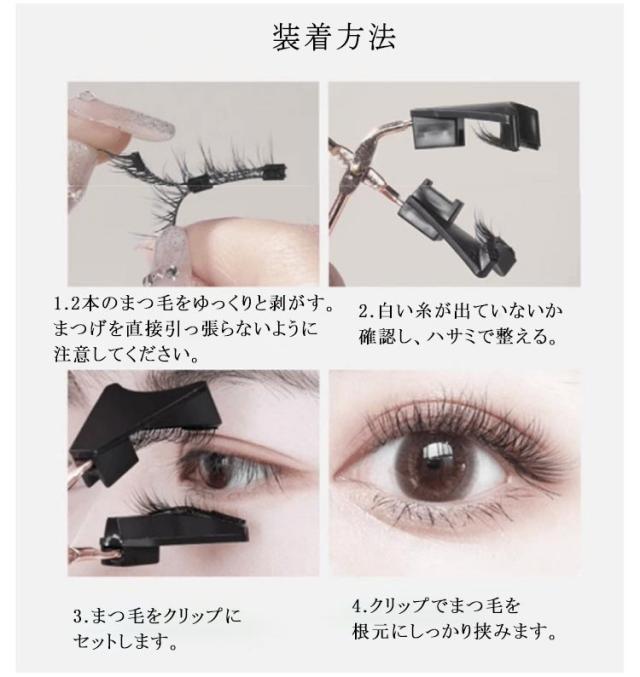 装着方法

1.2本のまつ毛をゆっくりと剥がす。まつげを直接引っ張らないように注意してください。

2.白い糸が出ていないか確認し、ハサミで整える。

3.まつ毛をクリップにセットします。

4.クリップでまつ毛を根元にしっかり挟みます。