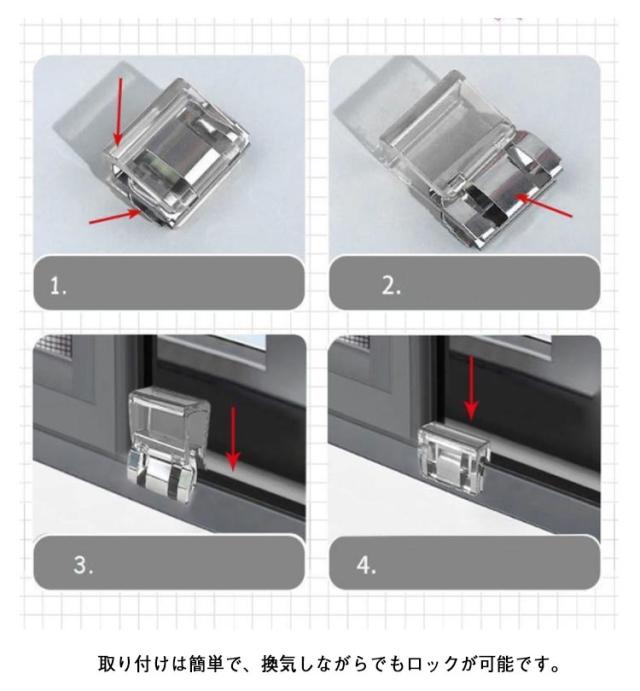 1.

2.

3.

4.

取り付けは簡単で、換気しながらでもロックが可能です。