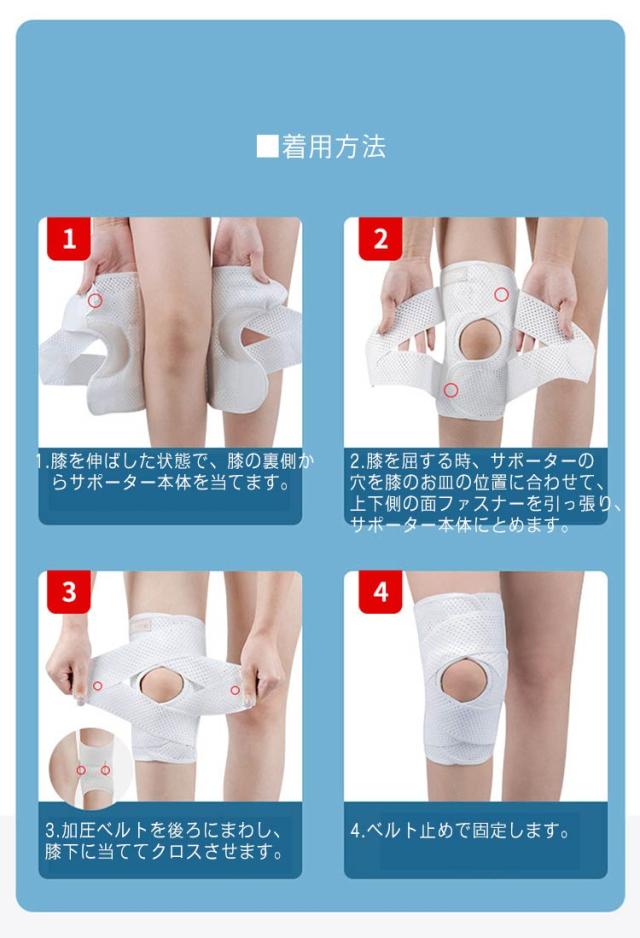 ■着用方法

1

1.膝を伸ばした状態で、膝の裏側からサポーター本体を当てます。

2

2.膝を屈する時、サポーターの穴を膝のお皿の位置に合わせて、上下側の面ファスナーを引っ張り、サポーター本体にとめます。

3

3.加圧ベルトを後ろにまわし、膝下に当ててクロスさせます。

4

4.ベルト止めで固定します。