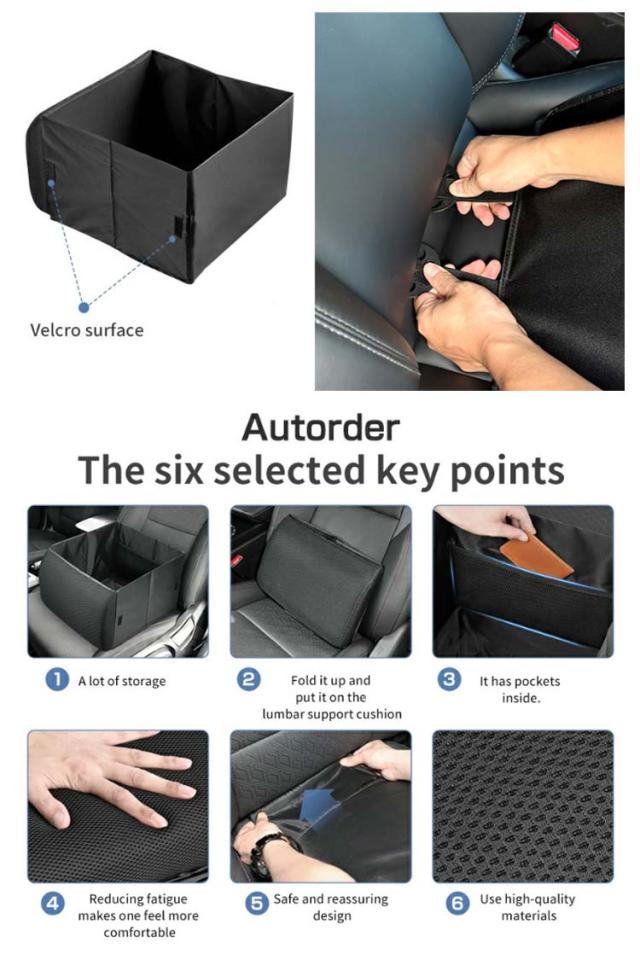 Velcro surface

Autorder
The six selected key points

1 A lot of storage

2 Fold it up and put it on the lumbar support cushion

3 It has pockets inside.

4 Reducing fatigue makes one feel more comfortable

5 Safe and reassuring design

6 Use high-quality materials