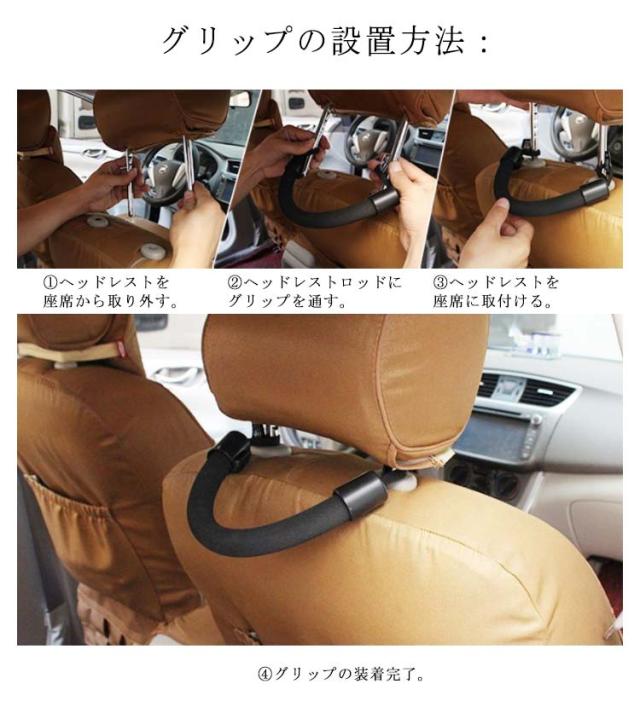 グリップの設置方法：

①ヘッドレストを座席から取り外す。

②ヘッドレストロッドにグリップを通す。

③ヘッドレストを座席に取付ける。

④グリップの装着完了。