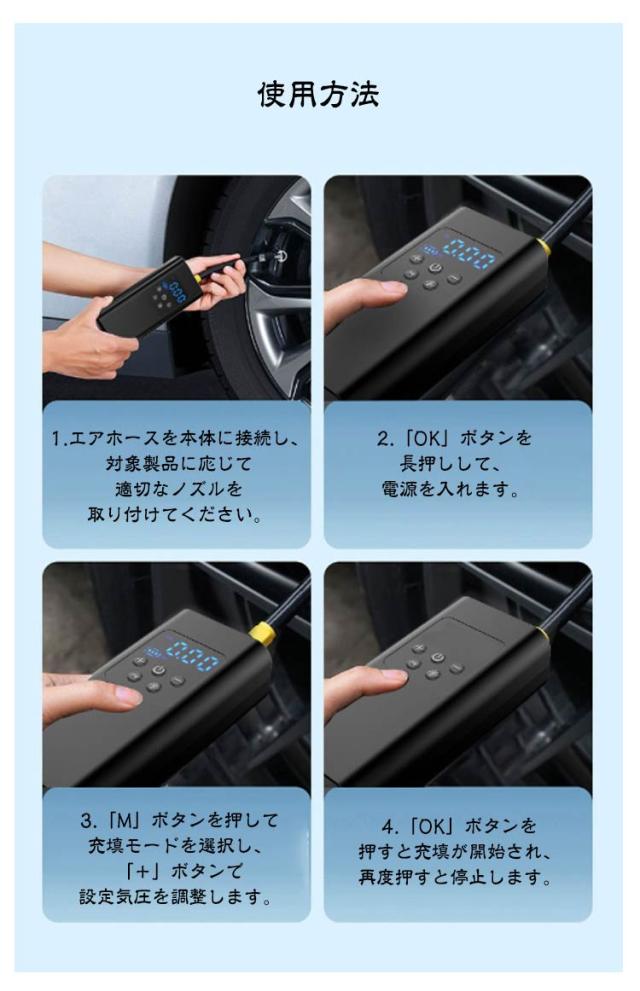 使用方法

1.エアホースを本体に接続し、対象製品に応じて適切なノズルを取り付けてください。

2.「OK」ボタンを長押しして、電源を入れます。

3.「M」ボタンを押して充填モードを選択し、「+」ボタンで設定気圧を調整します。

4.「OK」ボタンを押すと充填が開始され、再度押すと停止します。