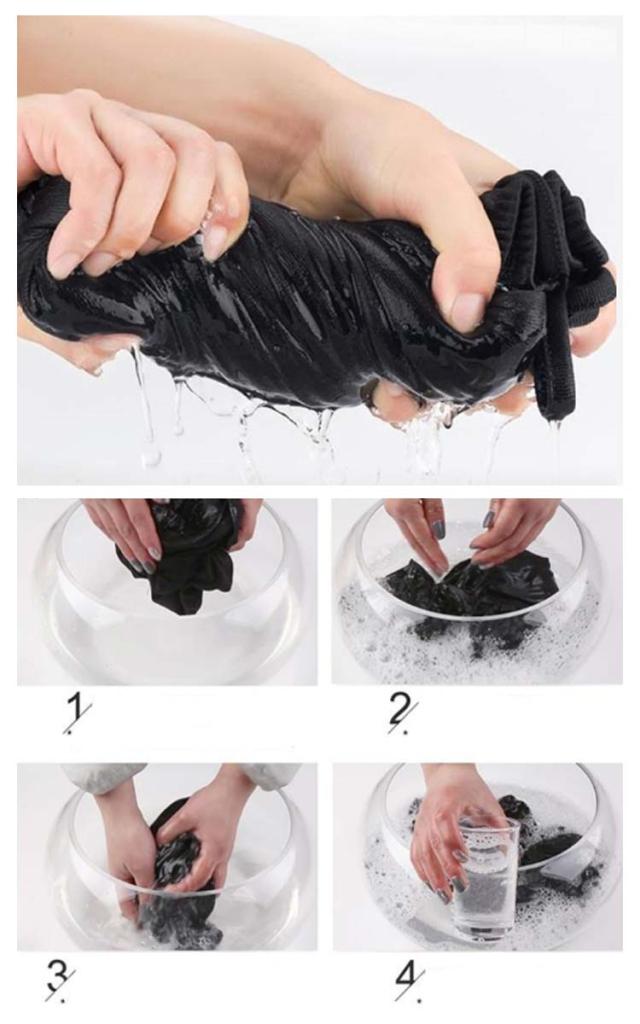 1.

2.

3.

4.