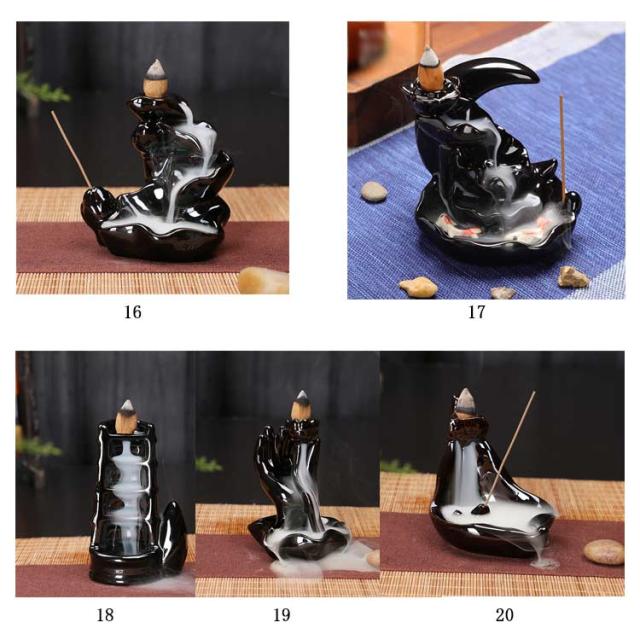 16

17

18

19

20