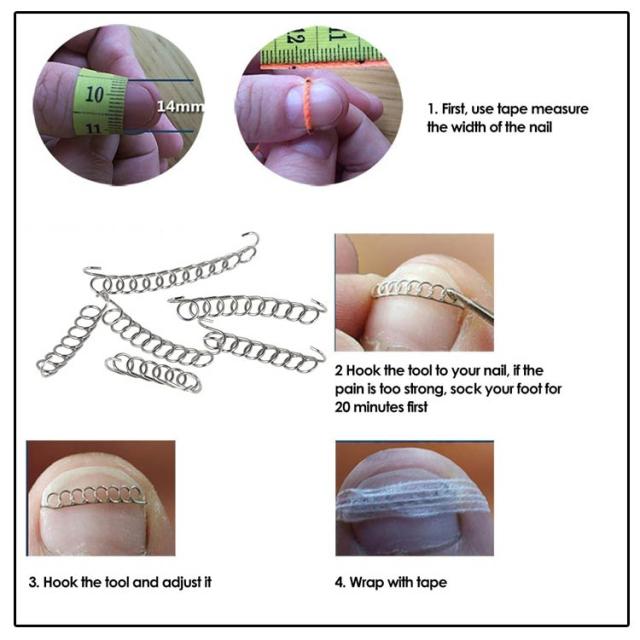 10
11
14mm

12 11

1. First, use tape measure the width of the nail

2 Hook the tool to your nail, if the pain is too strong, sock your foot for 20 minutes first

3. Hook the tool and adjust it

4. Wrap with tape