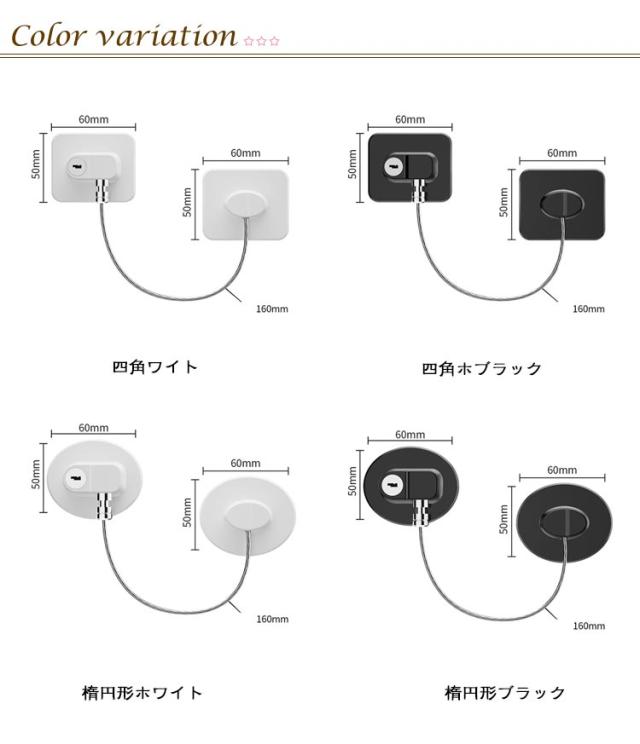 Color variation ☆☆☆

60mm
50mm
60mm
50mm
160mm

四角ワイト

60mm
50mm
60mm
50mm
160mm

四角ホブラック

60mm
50mm
60mm
50mm
160mm

楕円形ホワイト

60mm
50mm
60mm
50mm
160mm

楕円形ブラック