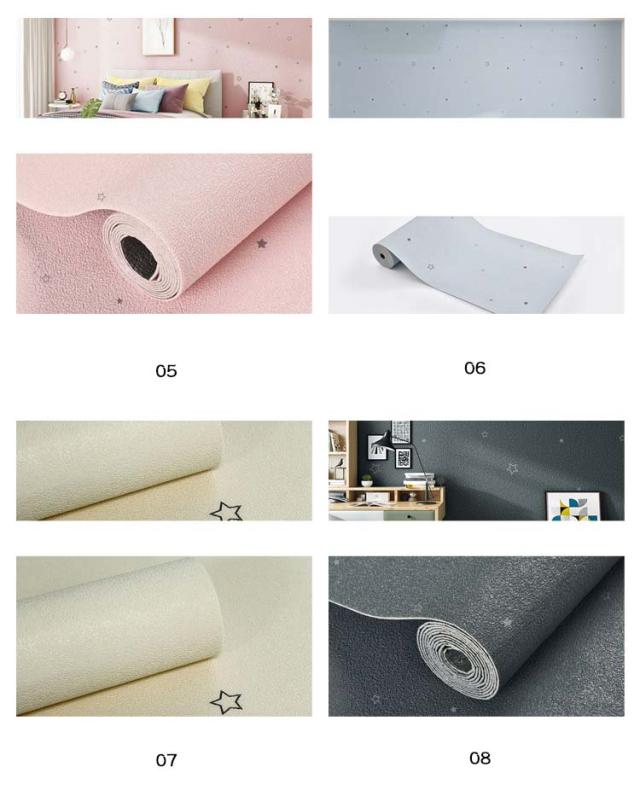 05

06

07

08