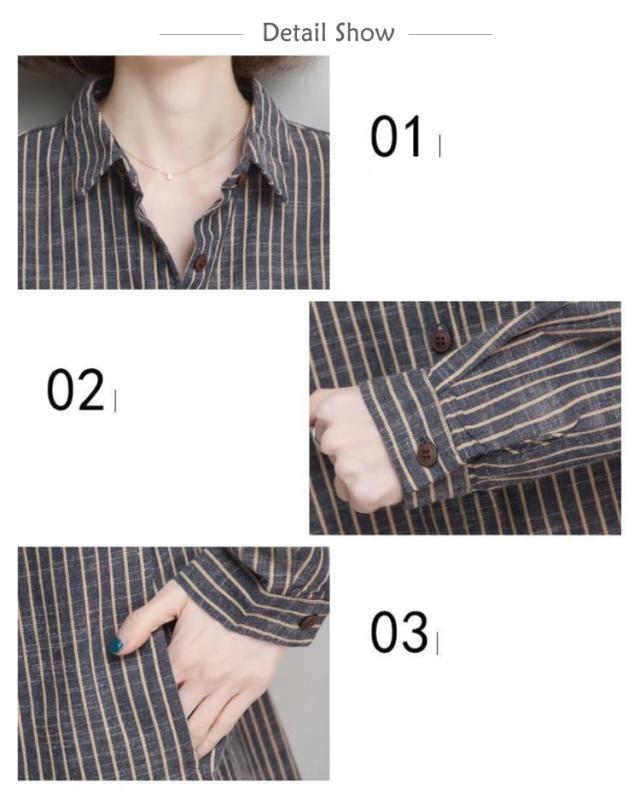 Detail Show

01

02

03