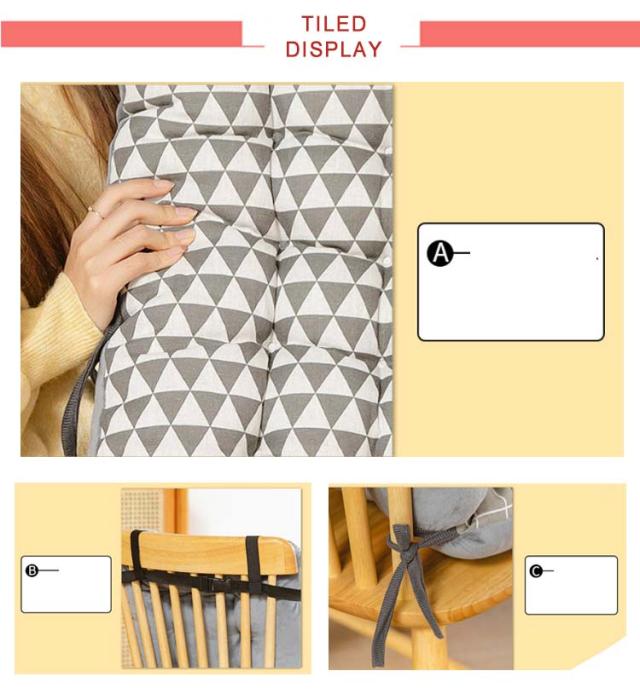 TILED
DISPLAY

A

B

C