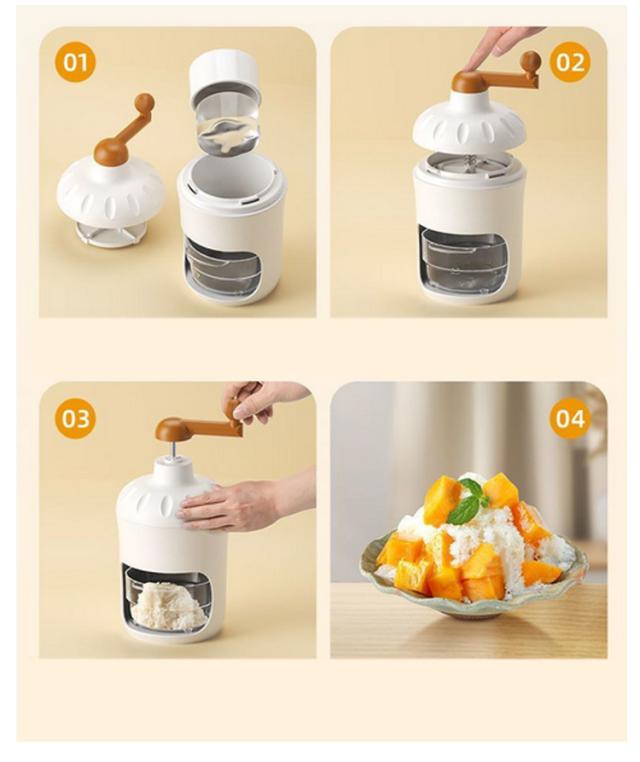 01

02

03

04