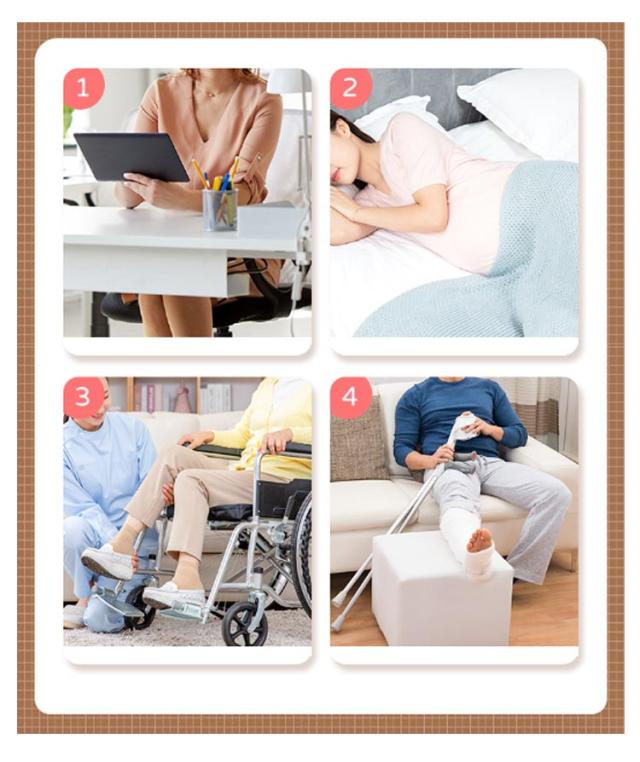 1

2

3

4