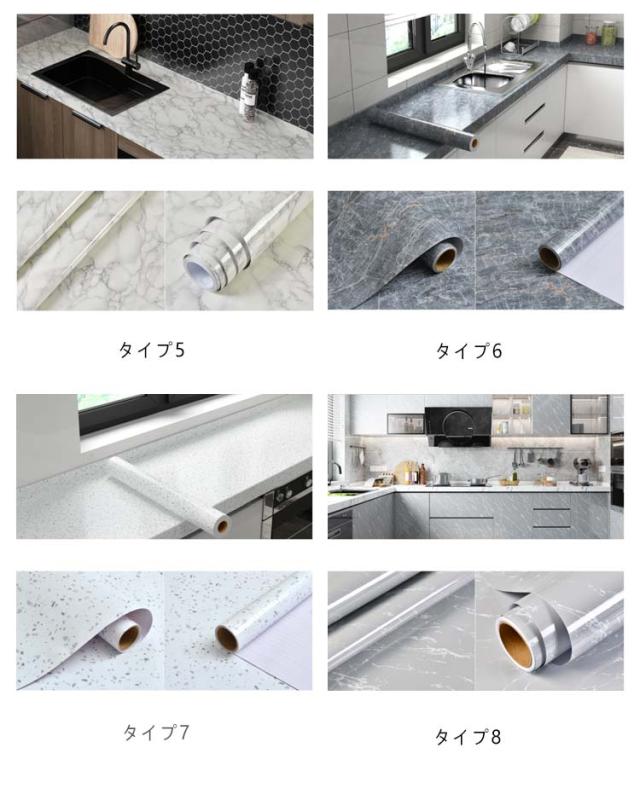 タイプ5

タイプ6

タイプ7

タイプ8