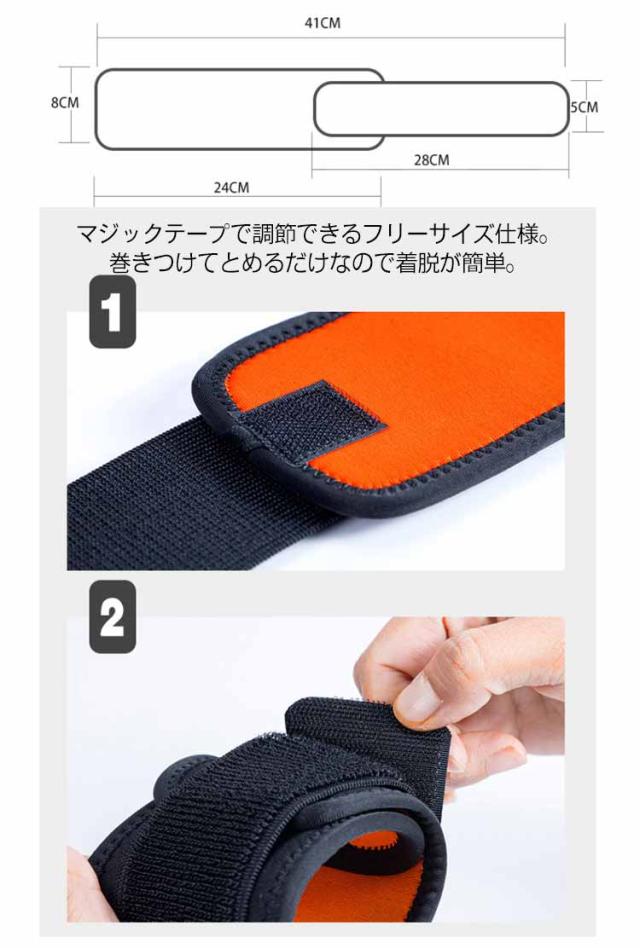 41CM

8CM

5CM

28CM

24CM

マジックテープで調節できるフリーサイズ仕様。
巻きつけてとめるだけなので着脱が簡単。

1

2