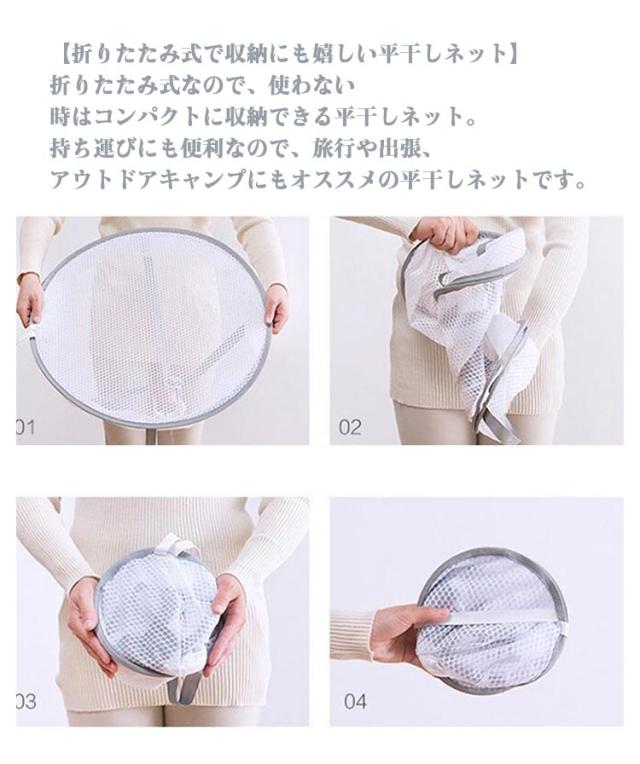 【折りたたみ式で収納にも嬉しい平干しネット】
折りたたみ式なので、使わない
時はコンパクトに収納できる平干しネット。
持ち運びにも便利なので、旅行や出張、
アウトドアキャンプにもオススメの平干しネットです。

01

02

03

04