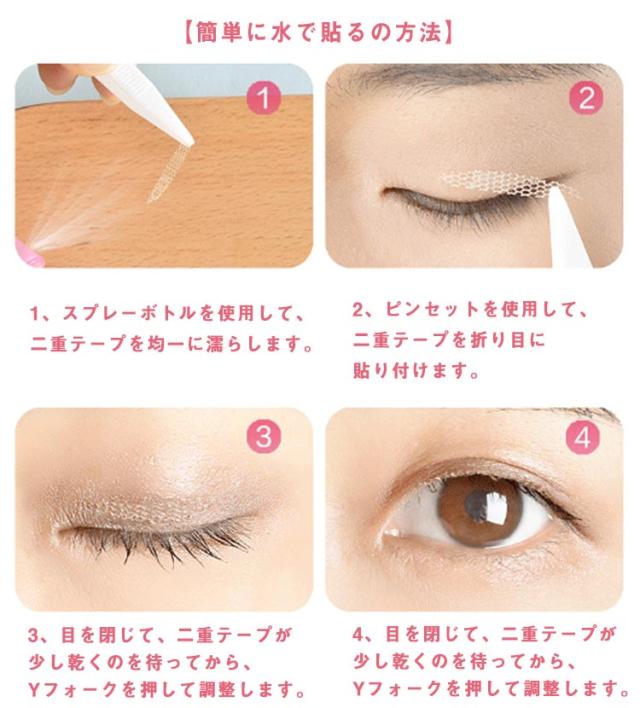 【簡単に水で貼るの方法】

1

2

1、スプレーボトルを使用して、二重テープを均一に濡らします。

2、ピンセットを使用して、二重テープを折り目に貼り付けます。

3

4

3、目を閉じて、二重テープが少し乾くのを待ってから、Yフォークを押して調整します。

4、目を閉じて、二重テープが少し乾くのを待ってから、Yフォークを押して調整します。