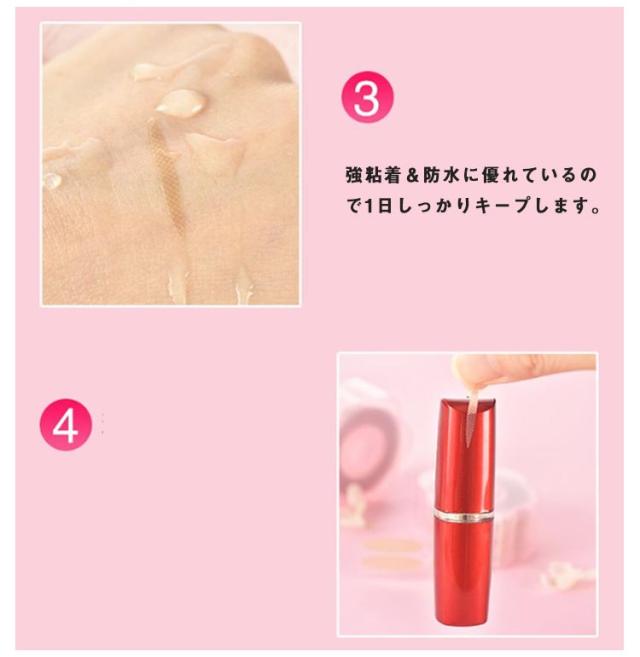 3

強粘着＆防水に優れているので1日しっかりキープします。

4