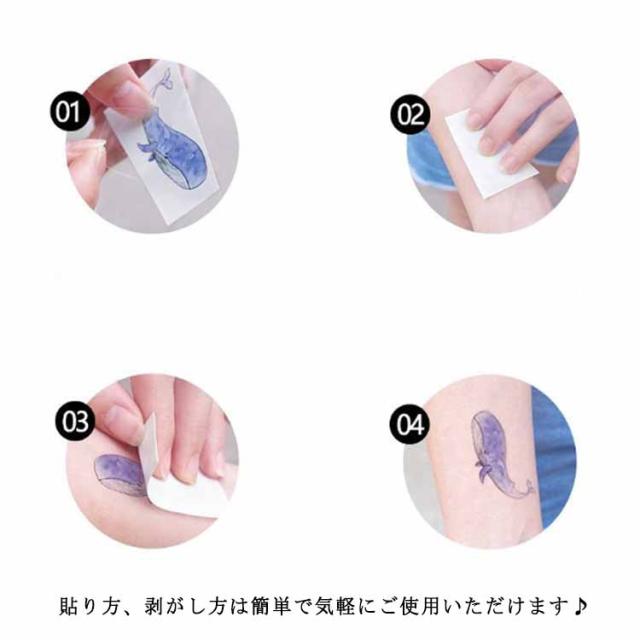 01

02

03

04

貼り方、剥がし方は簡単で気軽にご使用いただけます♪