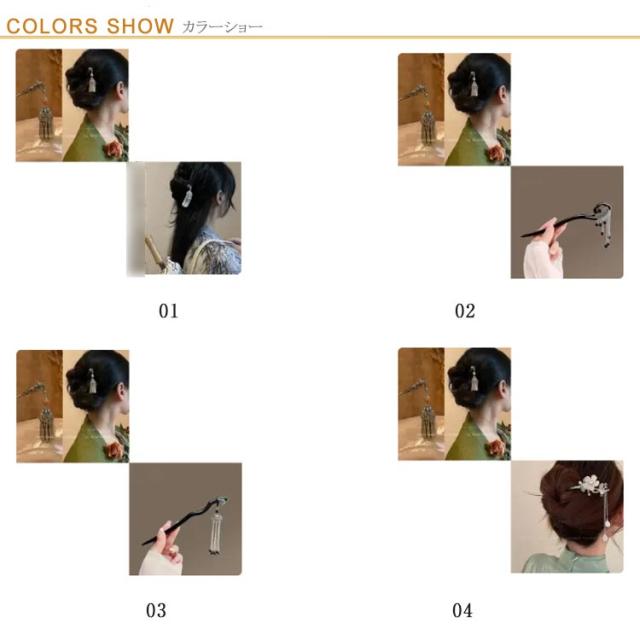 COLORS SHOW カラーショー

01

02

03

04